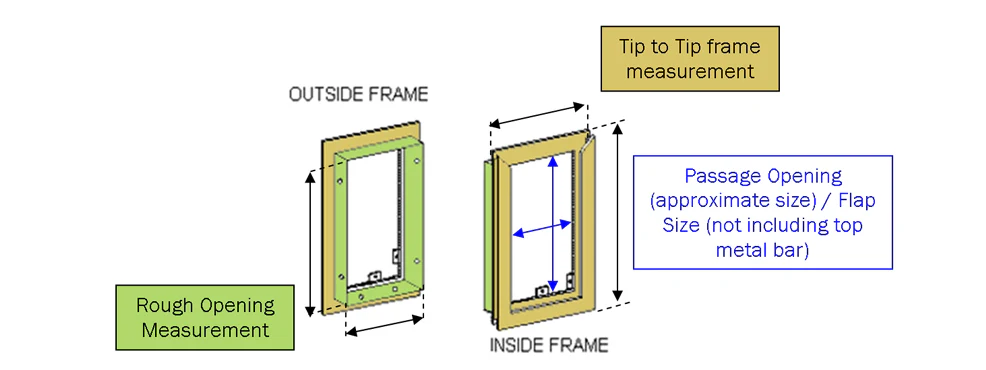 Tip to Tip frame measurement

OUTSIDE FRAME

Passage Opening (approximate size) / Flap Size (not including top metal bar)

Rough Opening Measurement

INSIDE FRAME